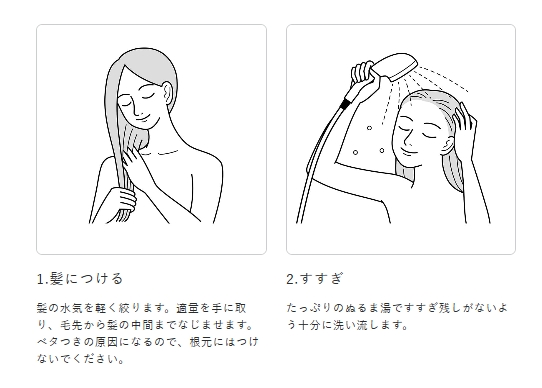 1.髪につける

髪の水気を軽く絞ります。適量を手に取り、毛先から髪の中間までなじませます。ベタつきの原因になるので、根元にはつけないでください。

2.すすぎ

たっぷりのぬるま湯ですすぎ残しがないよう十分に洗い流します。